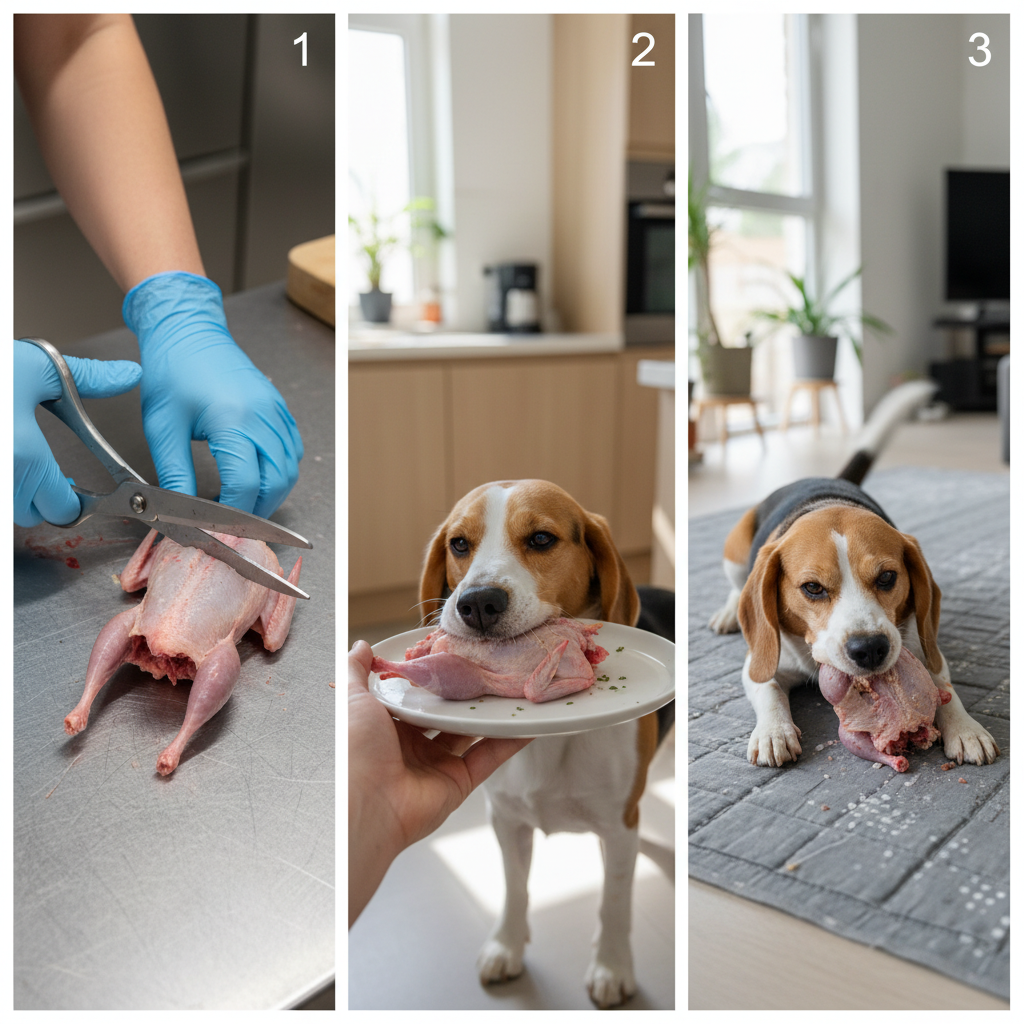 1

2

3