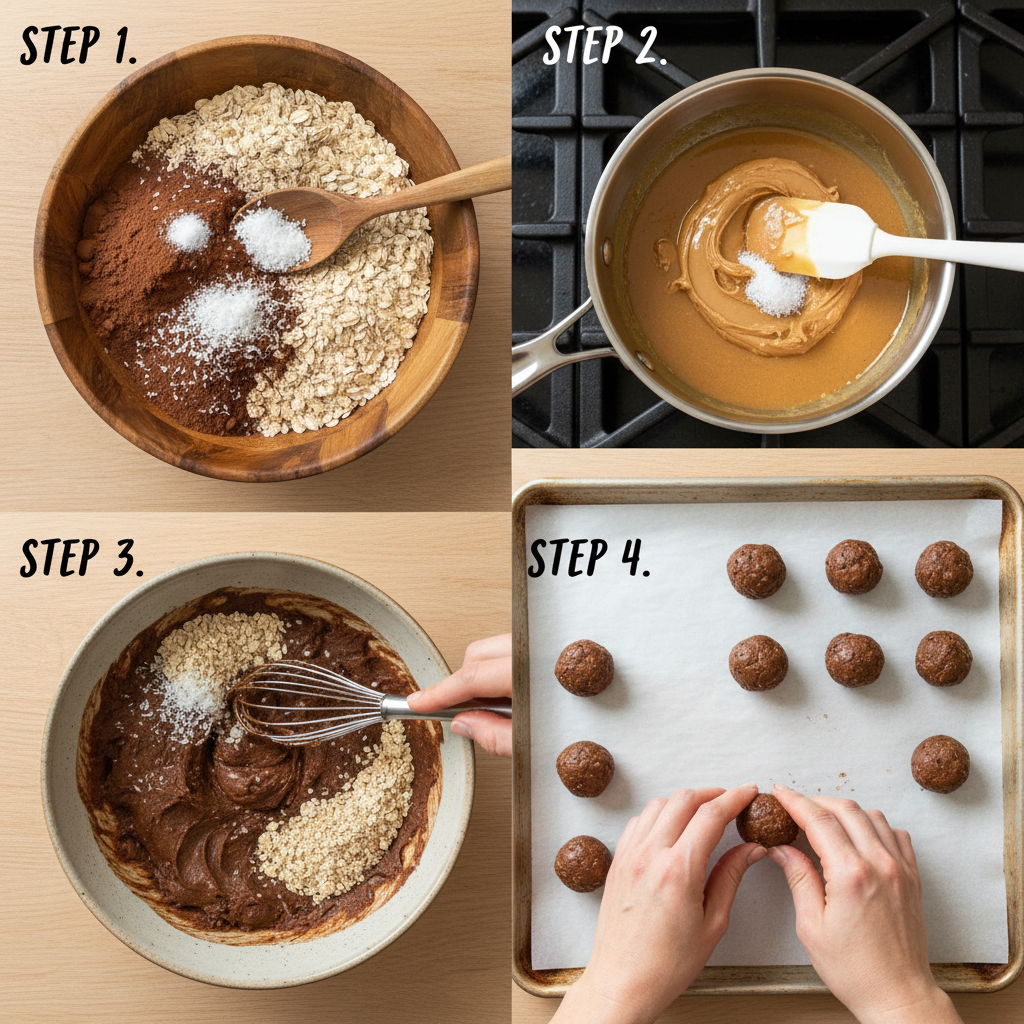 STEP 1.

STEP 2.

STEP 3.

STEP 4.